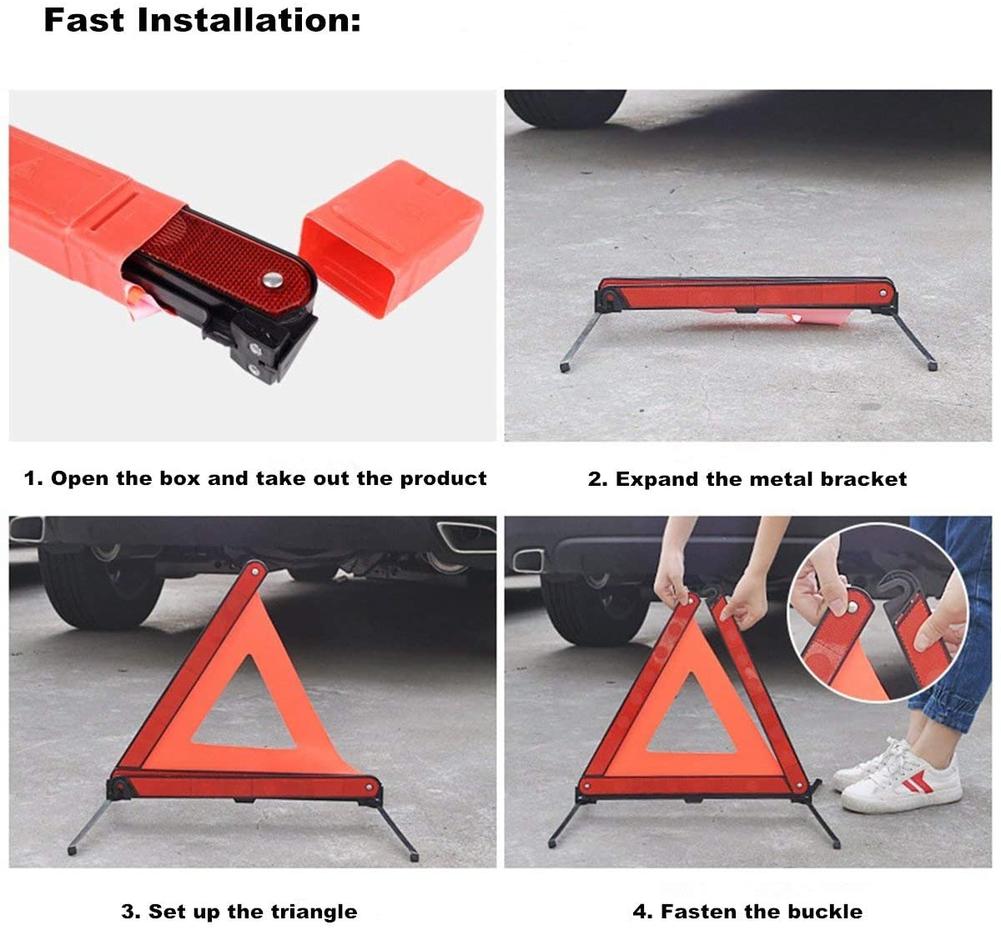 Fast Installation:

1. Open the box and take out the product

2. Expand the metal bracket

3. Set up the triangle

4. Fasten the buckle