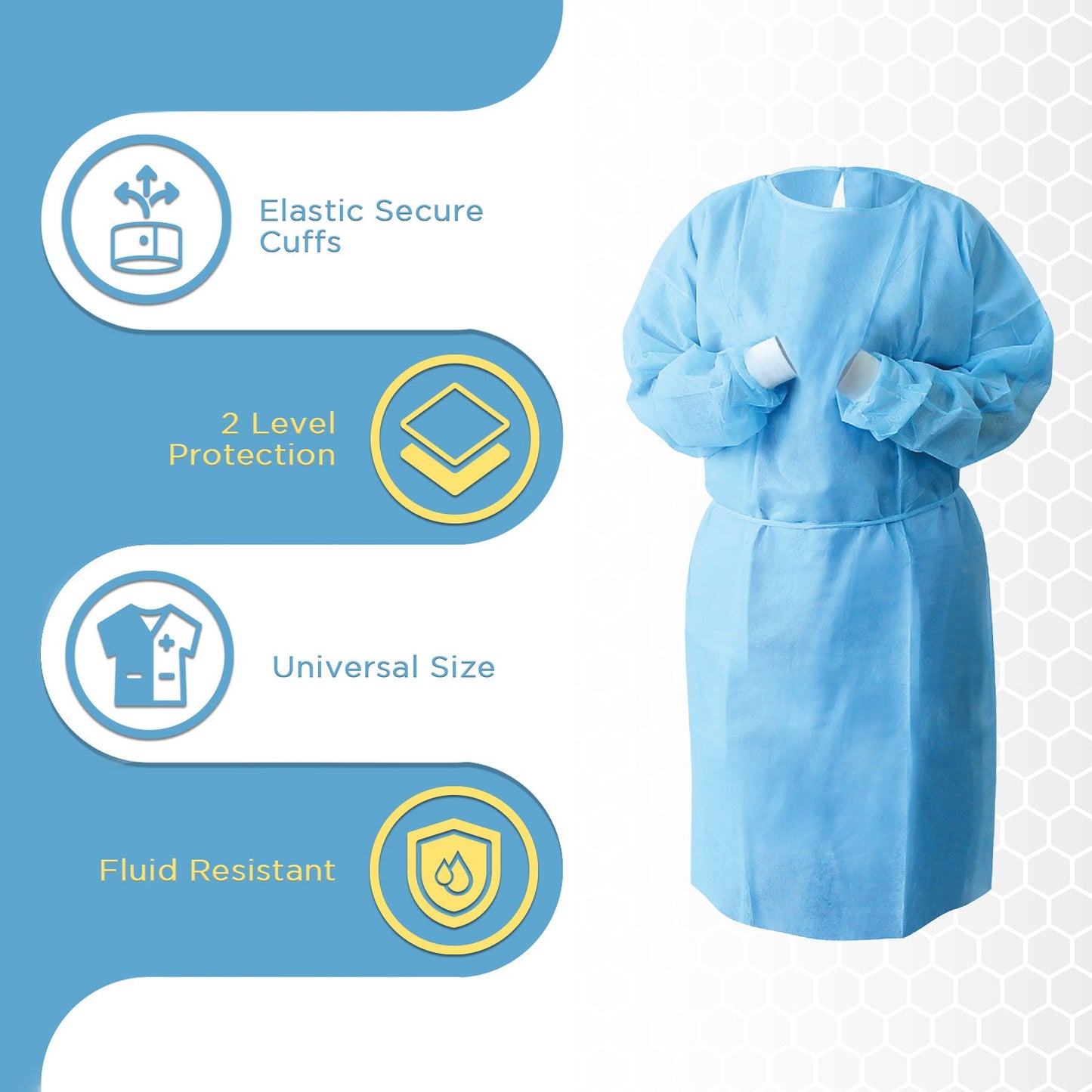 Elastic Secure Cuffs

2 Level Protection

Universal Size

Fluid Resistant