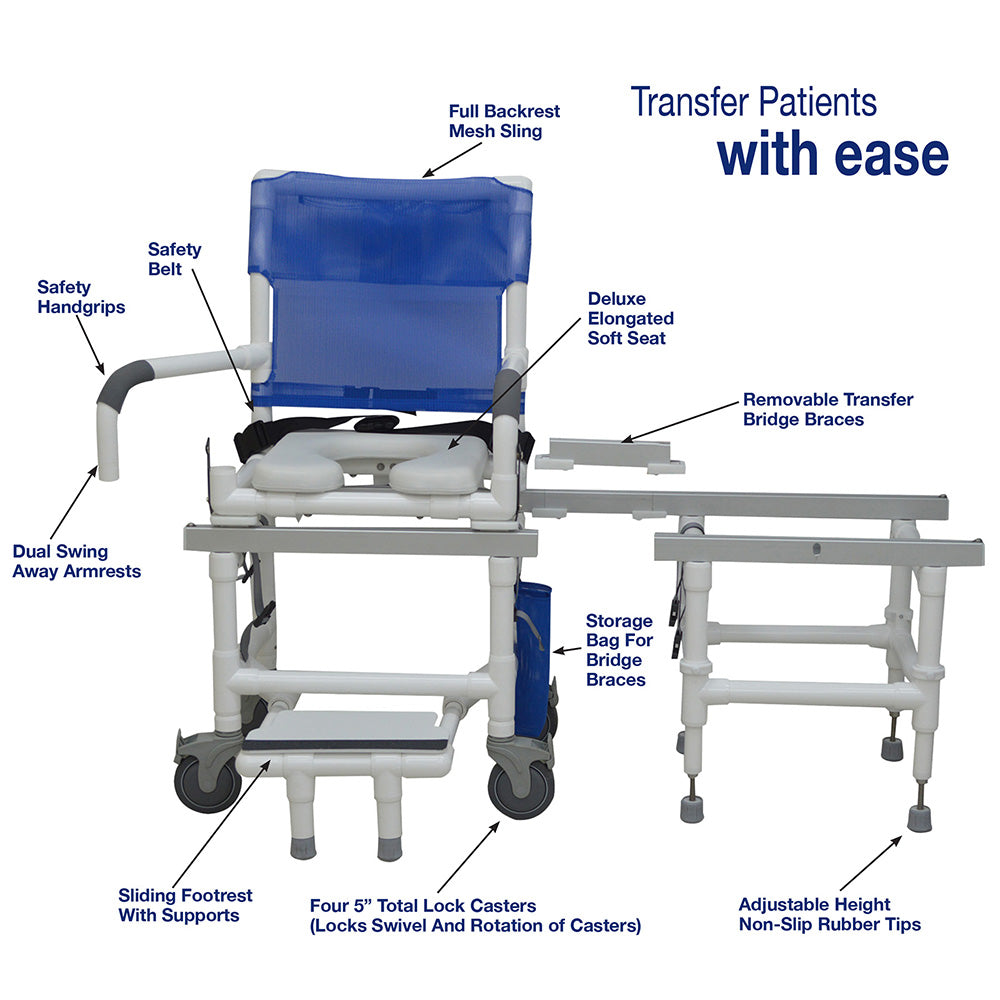 Transfer Patients
with ease

Full Backrest
Mesh Sling

Safety
Belt

Safety
Handgrips

Deluxe
Elongated
Soft Seat

Removable Transfer
Bridge Braces

Dual Swing
Away Armrests

Storage
Bag For
Bridge
Braces

Sliding Footrest
With Supports

Four 5" Total Lock Casters
(Locks Swivel And Rotation of Casters)

Adjustable Height
Non-Slip Rubber Tips