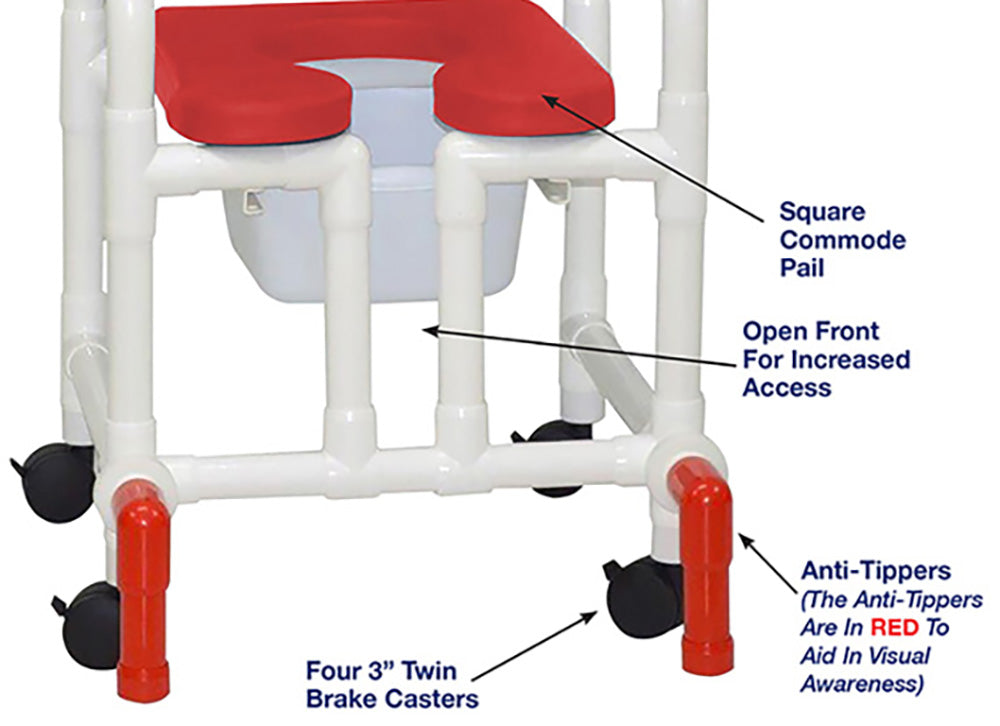 Square Commode Pail

Open Front For Increased Access

Anti-Tippers
(The Anti-Tippers Are In RED To Aid In Visual Awareness)

Four 3" Twin Brake Casters