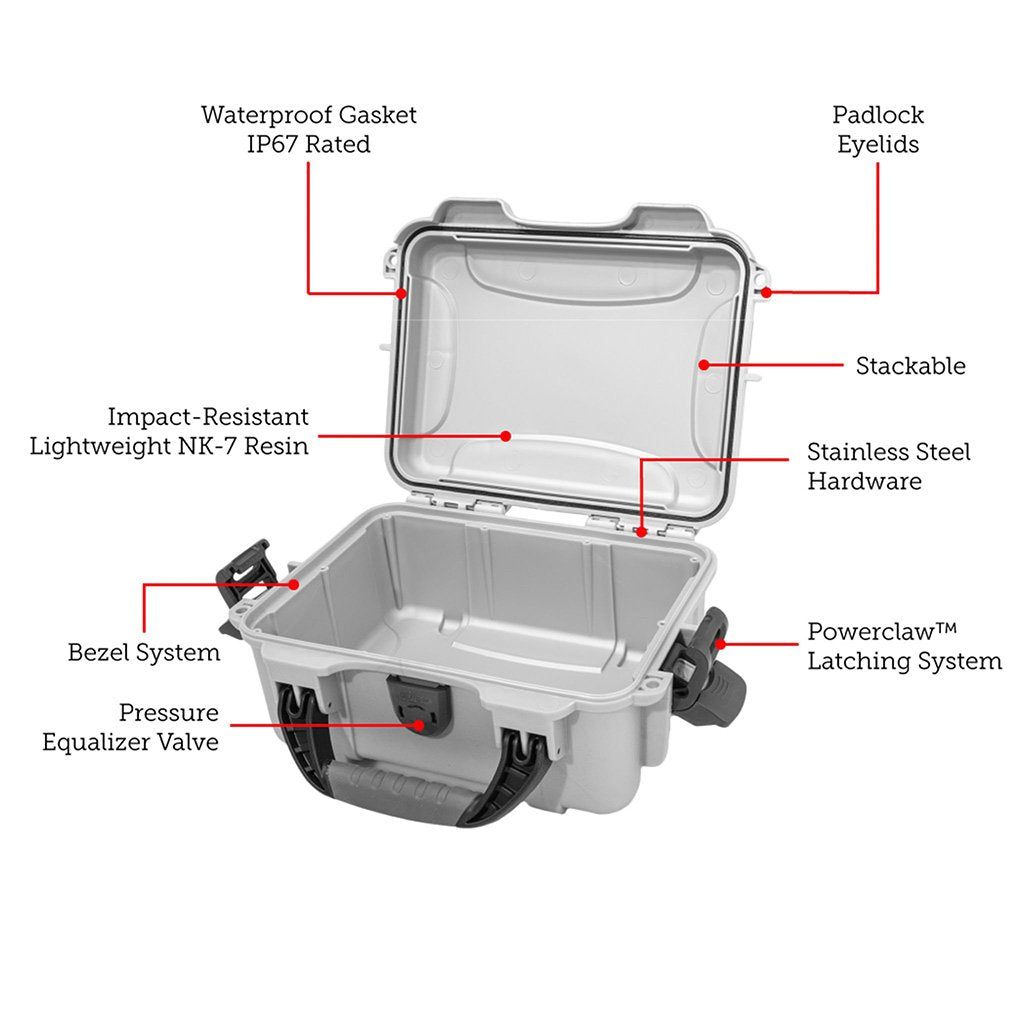 Waterproof Gasket
IP67 Rated

Padlock
Eyelids

Stackable

Impact-Resistant
Lightweight NK-7 Resin

Stainless Steel
Hardware

Bezel System

Powerclaw™
Latching System

Pressure
Equalizer Valve